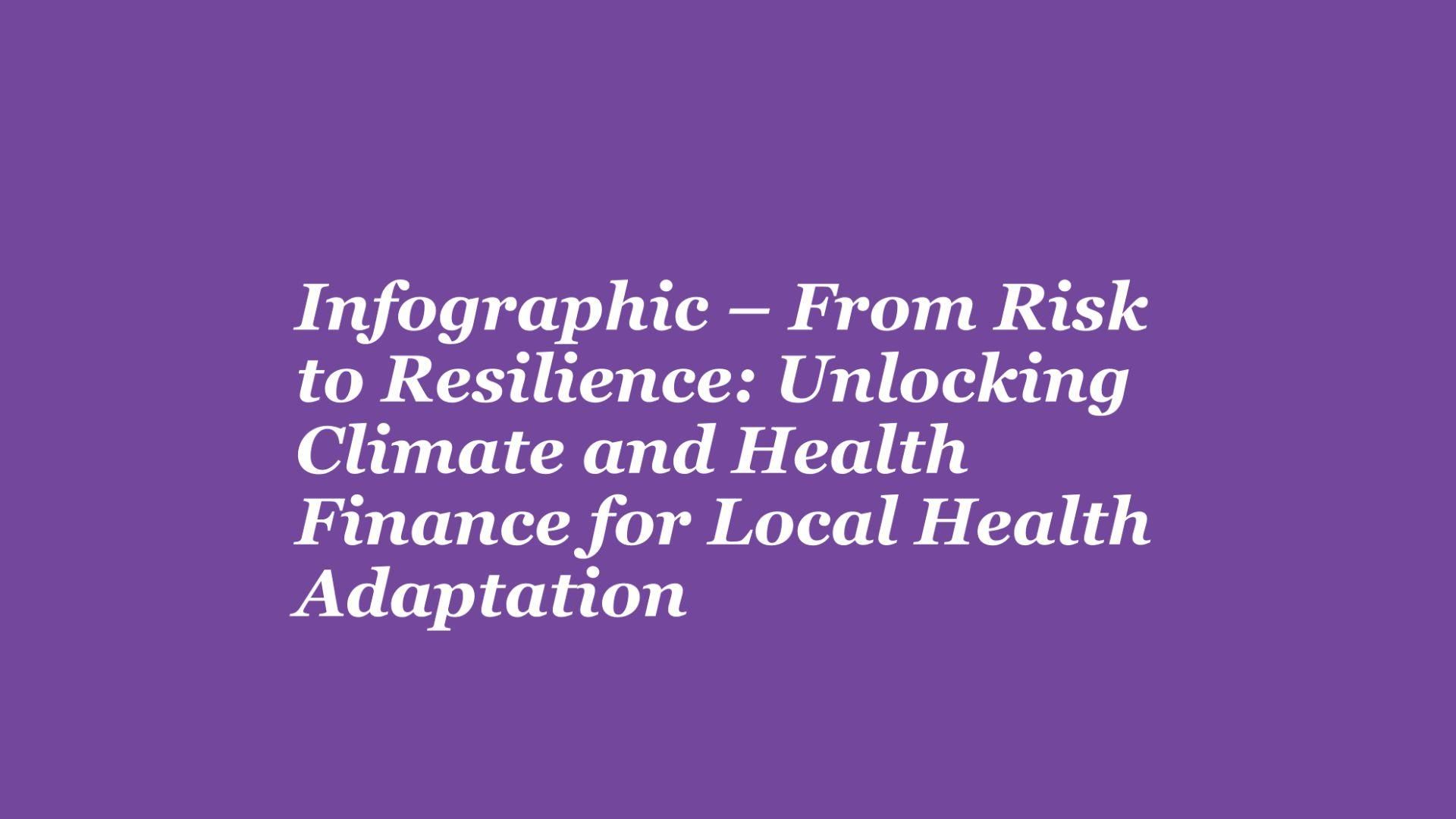 Infographic – From Risk to Resilience: Unlocking Climate and Health Finance for Local Health Adaptation